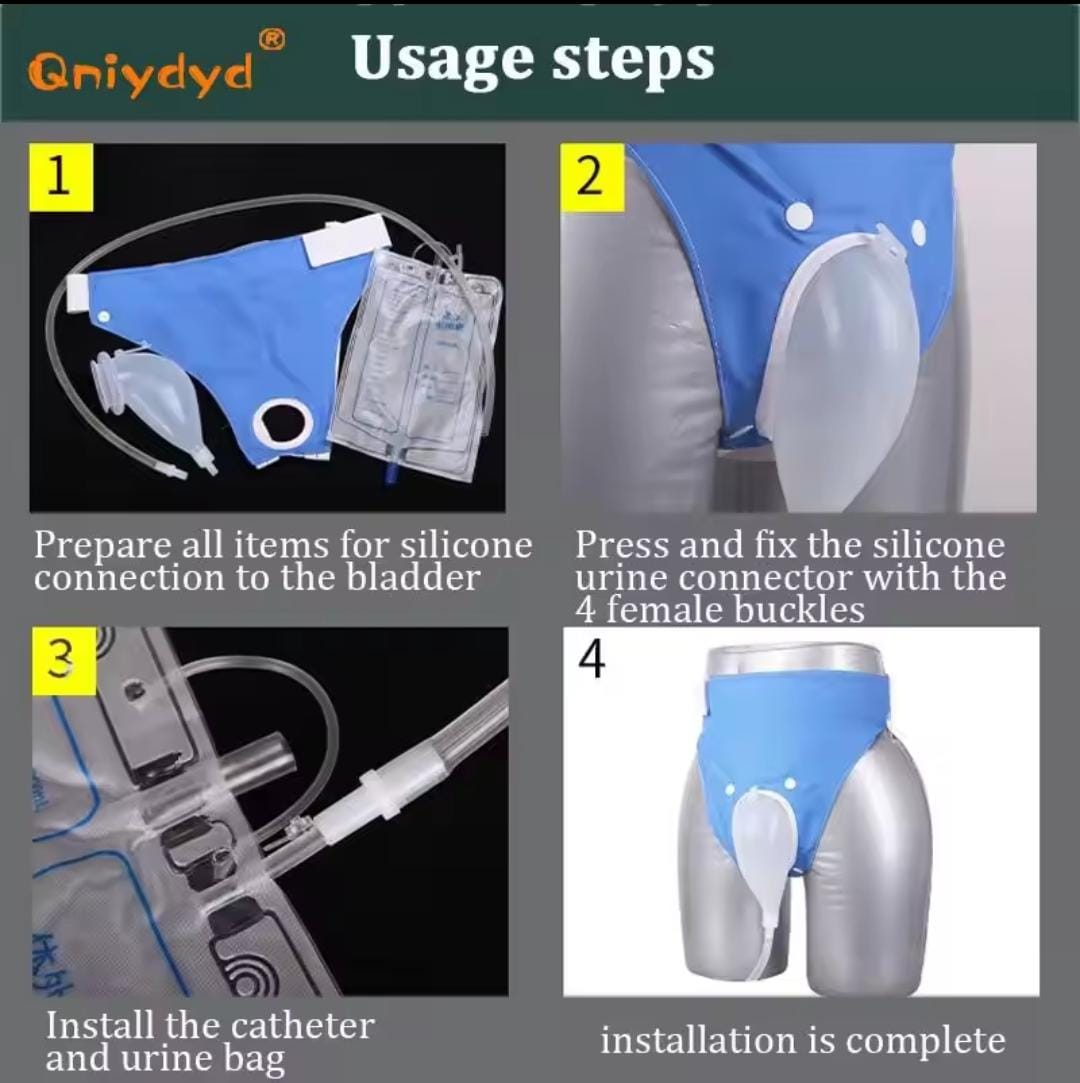 Qniydyd®

Usage steps

1

Prepare all items for silicone connection to the bladder

2

Press and fix the silicone urine connector with the 4 female buckles

3

Install the catheter and urine bag

4

installation is complete